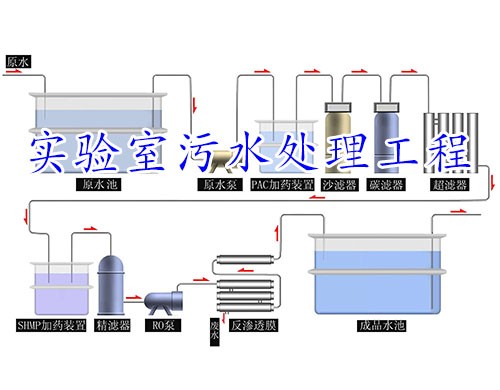 原水

实验室污水处理工程

原水池

原水泵

PAC加药装置

沙滤器

碳滤器

超滤器

SHMP加药装置

精滤器

RO泵

废水

反渗透膜

成品水池